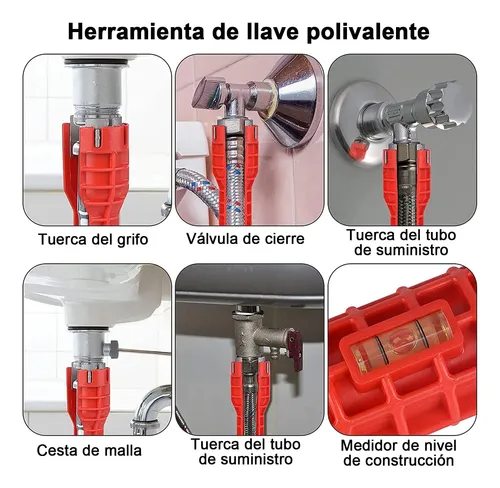 Herramienta de llave polivalente

Tuerca del grifo

Válvula de cierre

Tuerca del tubo de suministro

Cesta de malla

Tuerca del tubo de suministro

Medidor de nivel de construcción